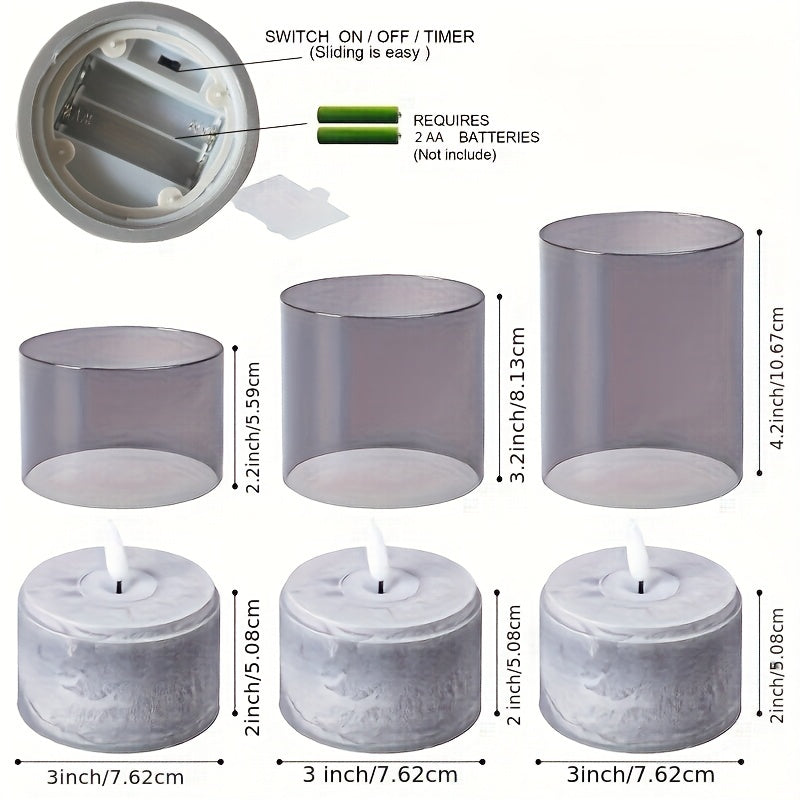 SWITCH ON / OFF / TIMER
(Sliding is easy )

REQUIRES
2 AA BATTERIES
(Not include)

2.2inch/5.59cm

3.2inch/8.13cm

4.2inch/10.67cm

2inch/5.08cm

2 inch/5.08cm

2inch/5.08cm

3inch/7.62cm

3 inch/7.62cm

3inch/7.62cm